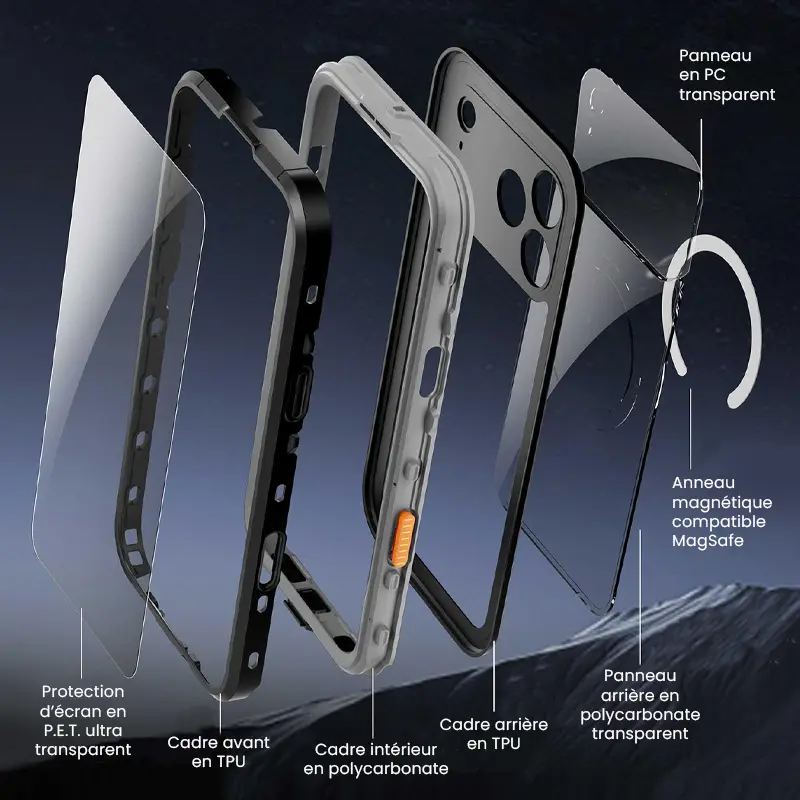 Panneau en PC transparent

Anneau magnétique compatible MagSafe

Protection d'écran en P.E.T. ultra transparent

Cadre avant en TPU

Cadre intérieur en polycarbonate

Cadre arrière en TPU

Panneau arrière en polycarbonate transparent