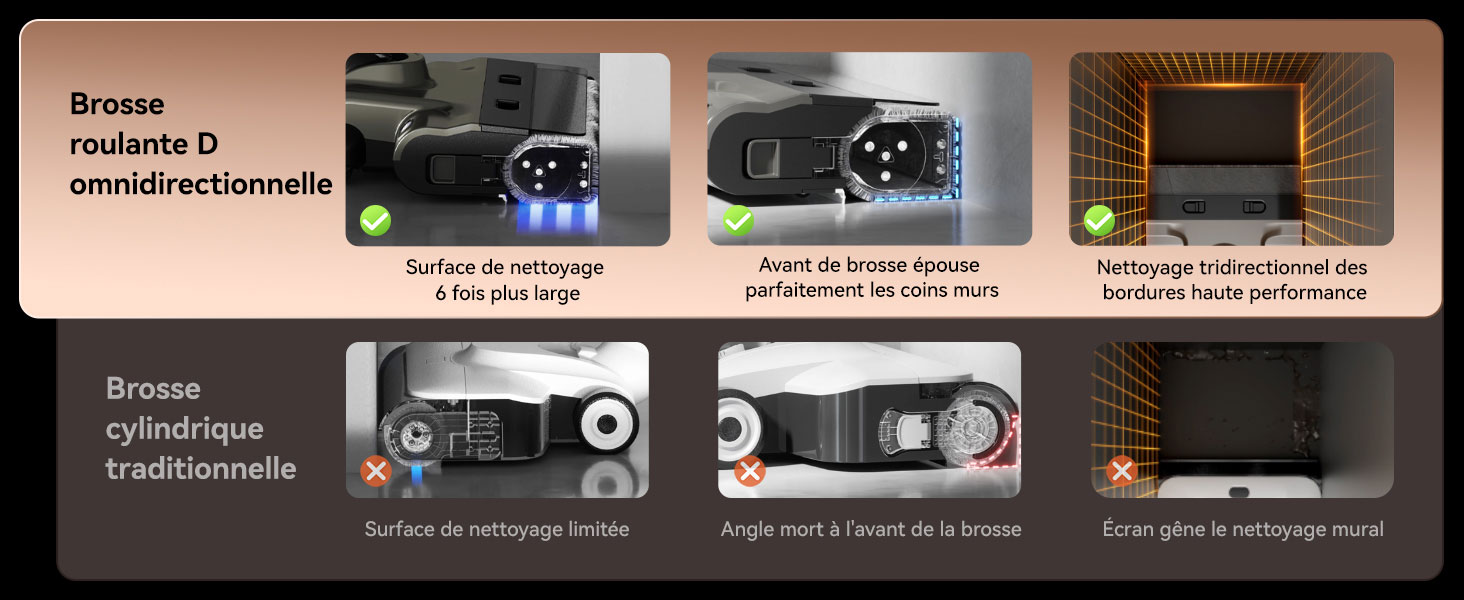 Brosse roulante D omnidirectionnelle

Surface de nettoyage 6 fois plus large

Avant de brosse épouse parfaitement les coins murs

Nettoyage tridirectionnel des bordures haute performance

Brosse cylindrique traditionnelle

Surface de nettoyage limitée

Angle mort à l'avant de la brosse

Écran gêne le nettoyage mural