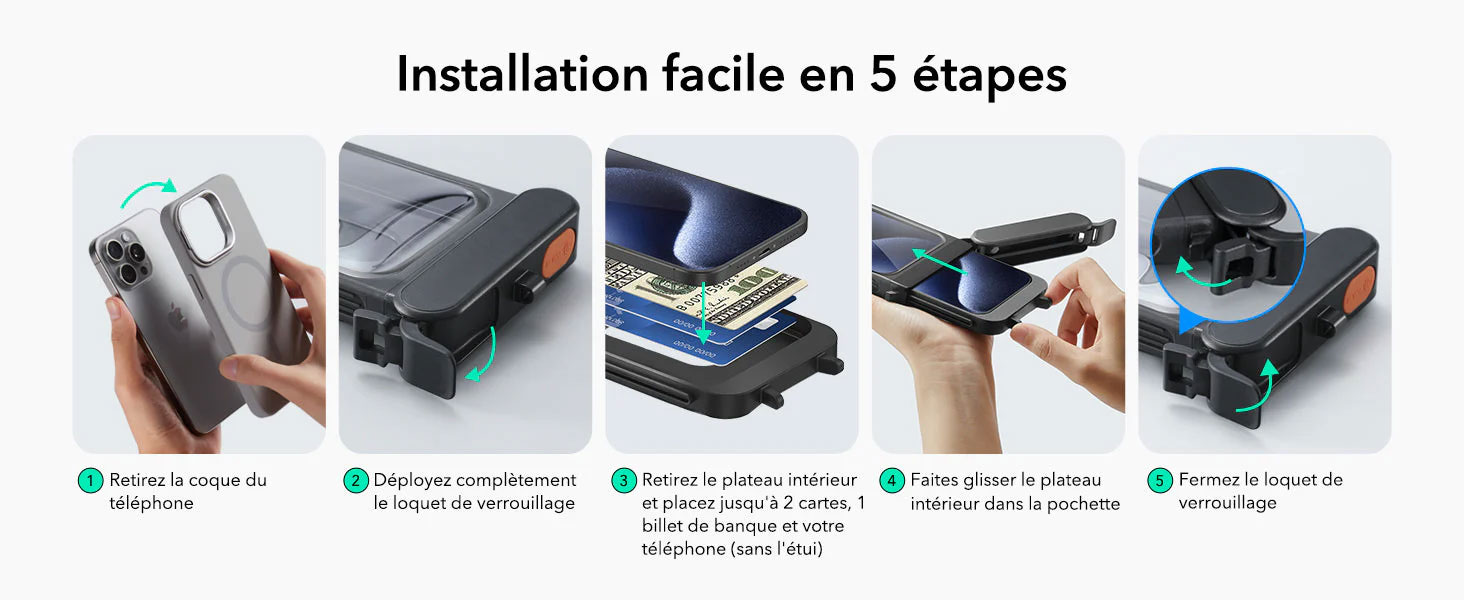 Installation facile en 5 étapes

1 Retirez la coque du téléphone

2 Déployez complètement le loquet de verrouillage

3 Retirez le plateau intérieur et placez jusqu'à 2 cartes, 1 billet de banque et votre téléphone (sans l'étui)

4 Faites glisser le plateau intérieur dans la pochette

5 Fermez le loquet de verrouillage