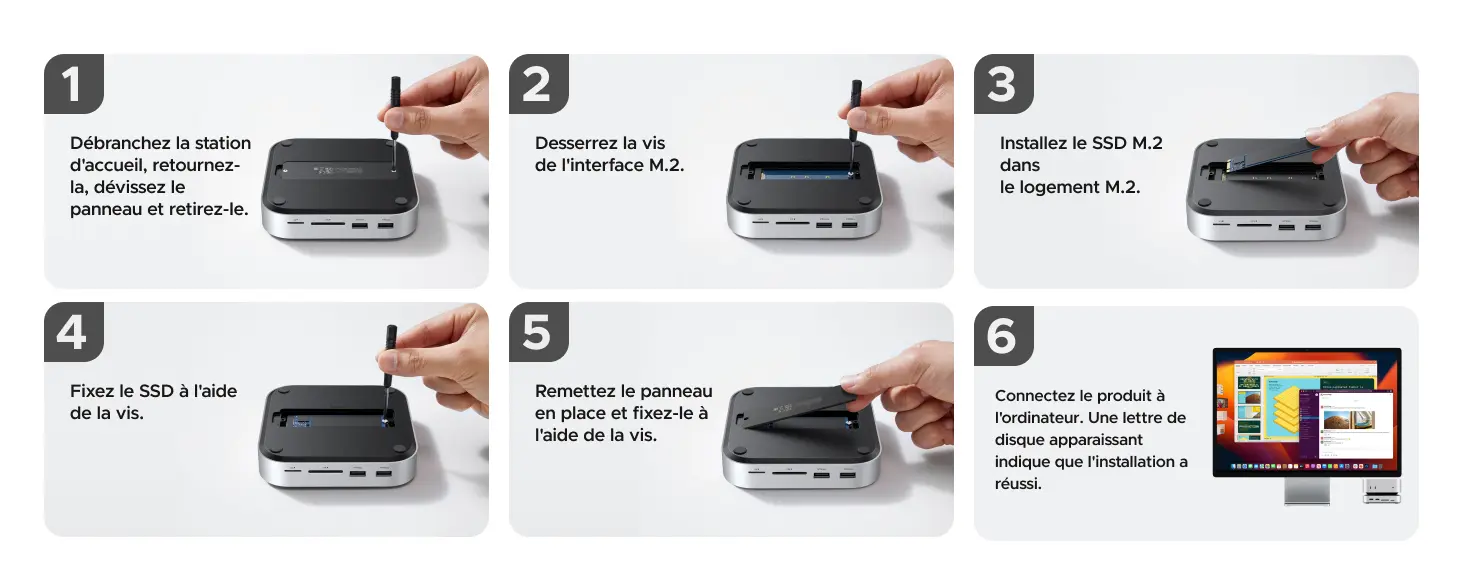 1

Débranchez la station d'accueil, retournez-la, dévissez le panneau et retirez-le.

2

Desserrez la vis de l'interface M.2.

3

Installez le SSD M.2 dans le logement M.2.

4

Fixez le SSD à l'aide de la vis.

5

Remettez le panneau en place et fixez-le à l'aide de la vis.

6

Connectez le produit à l'ordinateur. Une lettre de disque apparaissant indique que l'installation a réussi.