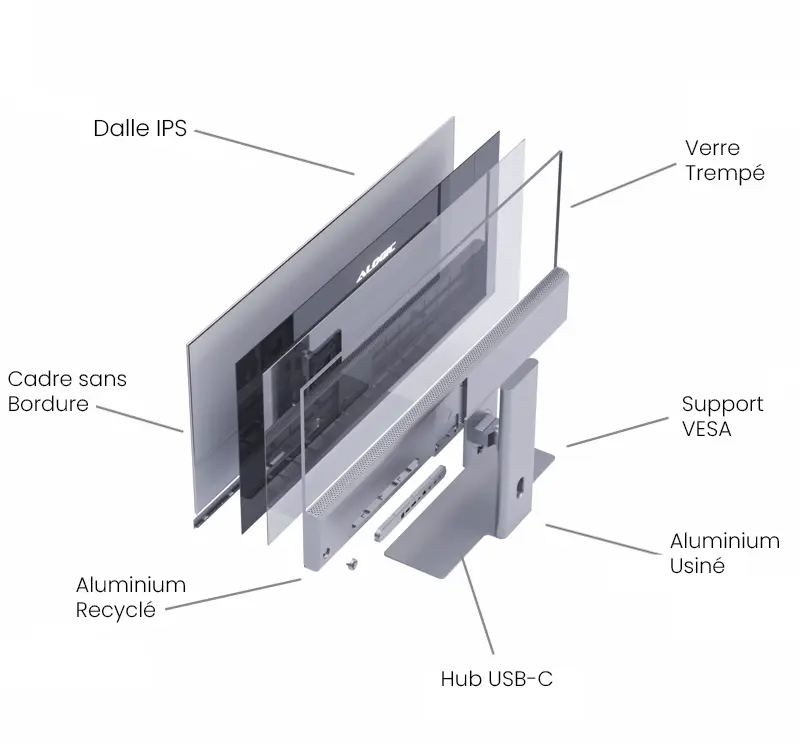 Dalle IPS

Verre Trempé

ALOGIC

Cadre sans Bordure

Support VESA

Aluminium Usiné

Aluminium Recyclé

Hub USB-C